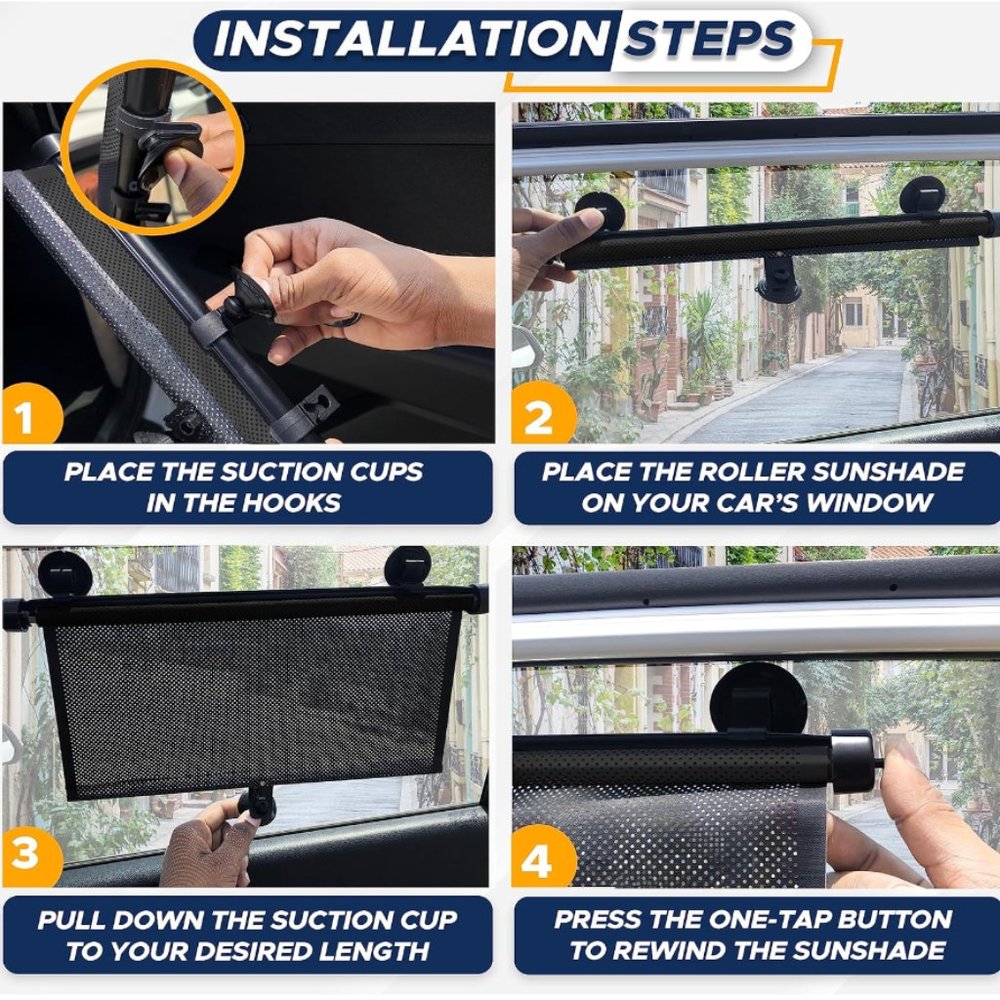 INSTALLATION STEPS

1

PLACE THE SUCTION CUPS IN THE HOOKS

2

PLACE THE ROLLER SUNSHADE ON YOUR CAR'S WINDOW

3

PULL DOWN THE SUCTION CUP TO YOUR DESIRED LENGTH

4

PRESS THE ONE-TAP BUTTON TO REWIND THE SUNSHADE